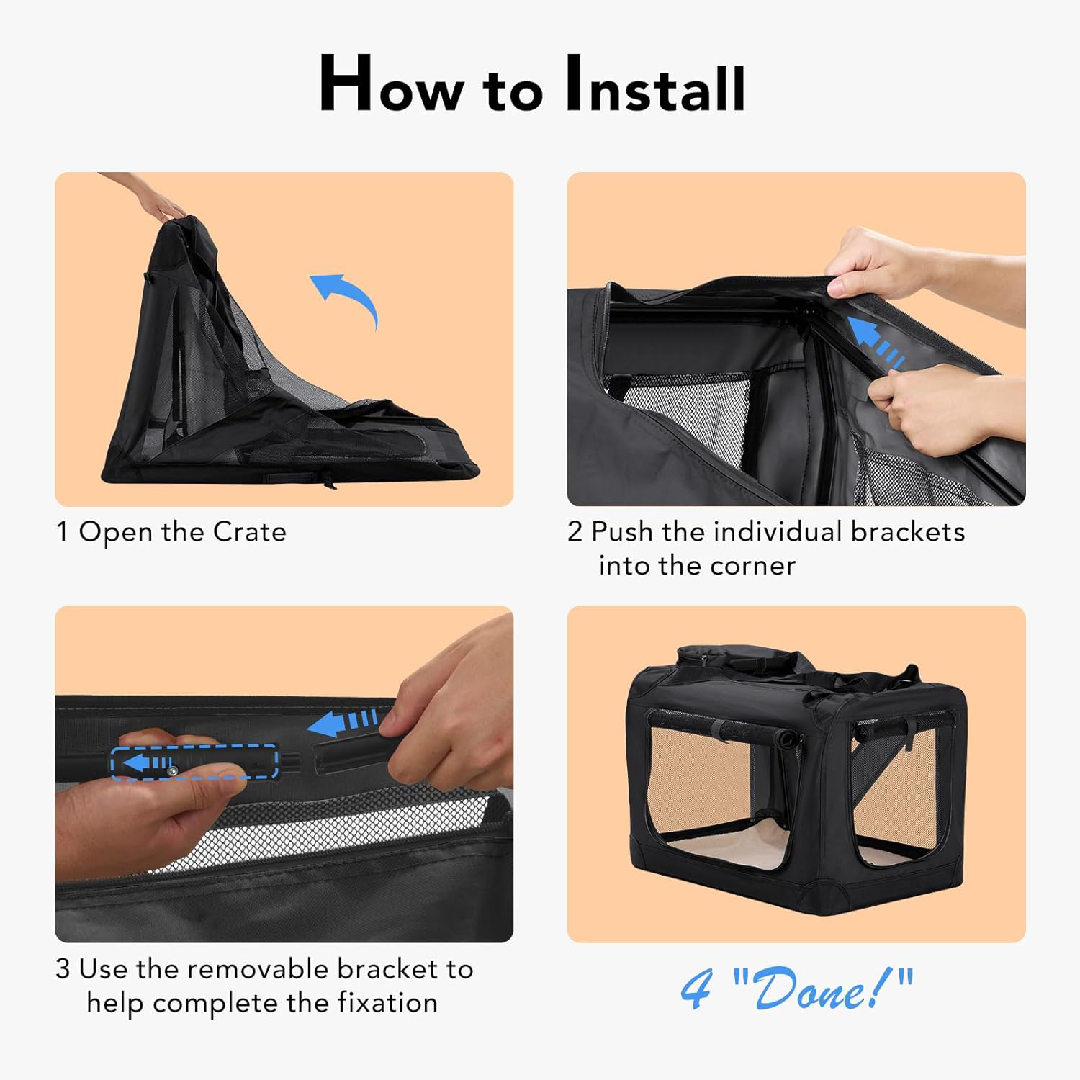 How to Install

1 Open the Crate

2 Push the individual brackets into the corner

3 Use the removable bracket to help complete the fixation

4 "Done!"